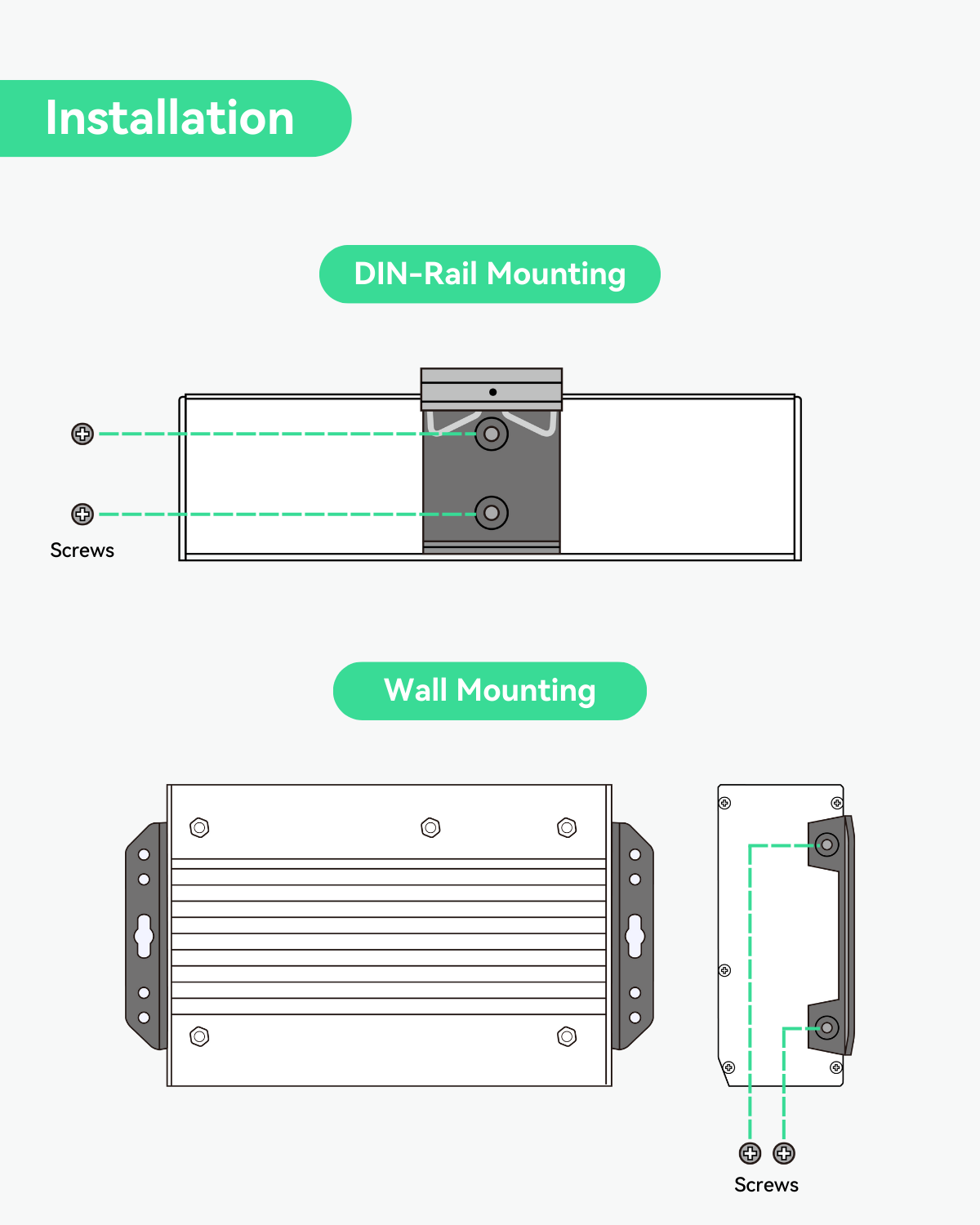 Installation

DIN-Rail Mounting

Screws

Wall Mounting

Screws