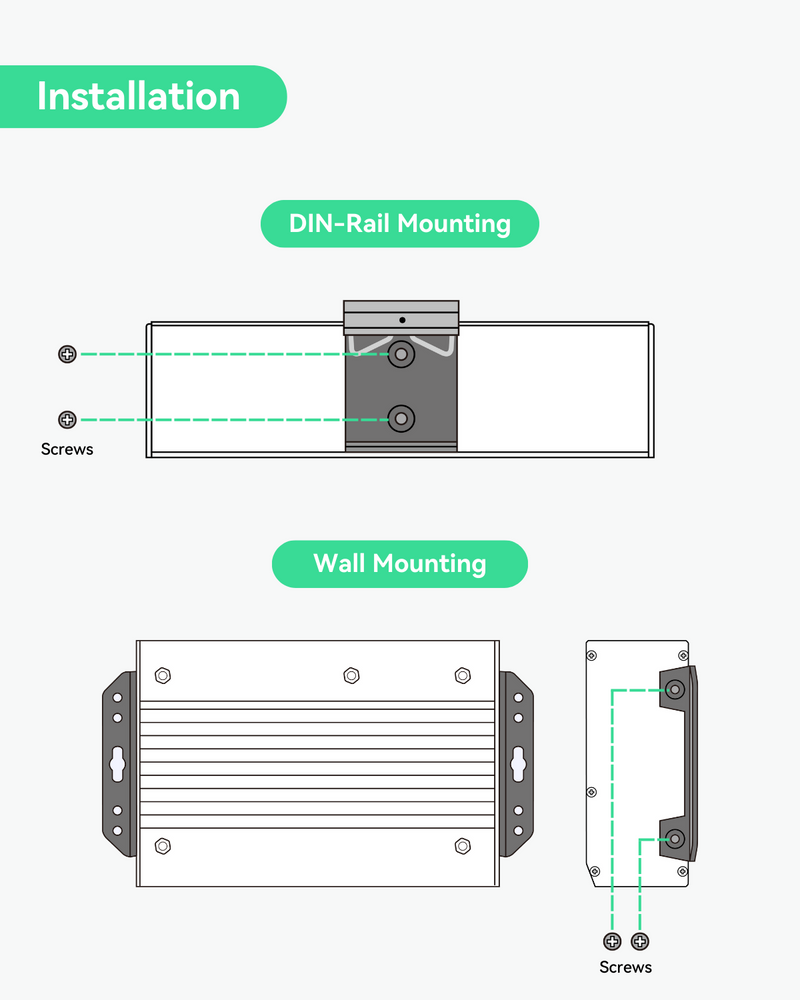 Installation

DIN-Rail Mounting

Screws

Wall Mounting

Screws